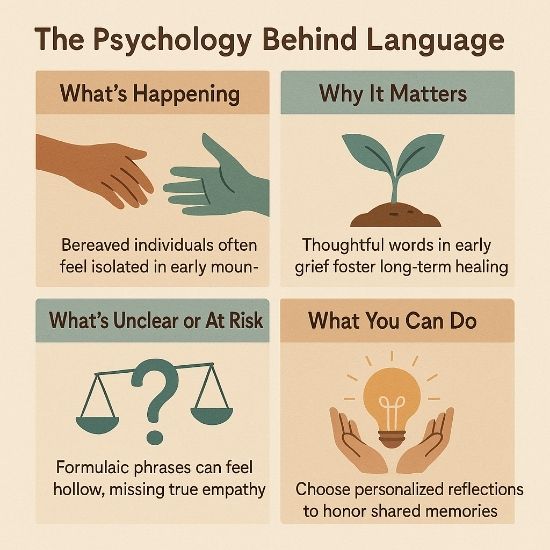 The Psychology Behind Language

What's Happening

Bereaved individuals often feel isolated in early moun-

Why It Matters

Thoughtful words in early grief foster long-term healing

What's Unclear or At Risk

Formulaic phrases can feel hollow, missing true empathy

What You Can Do

Choose personalized reflections to honor shared memories